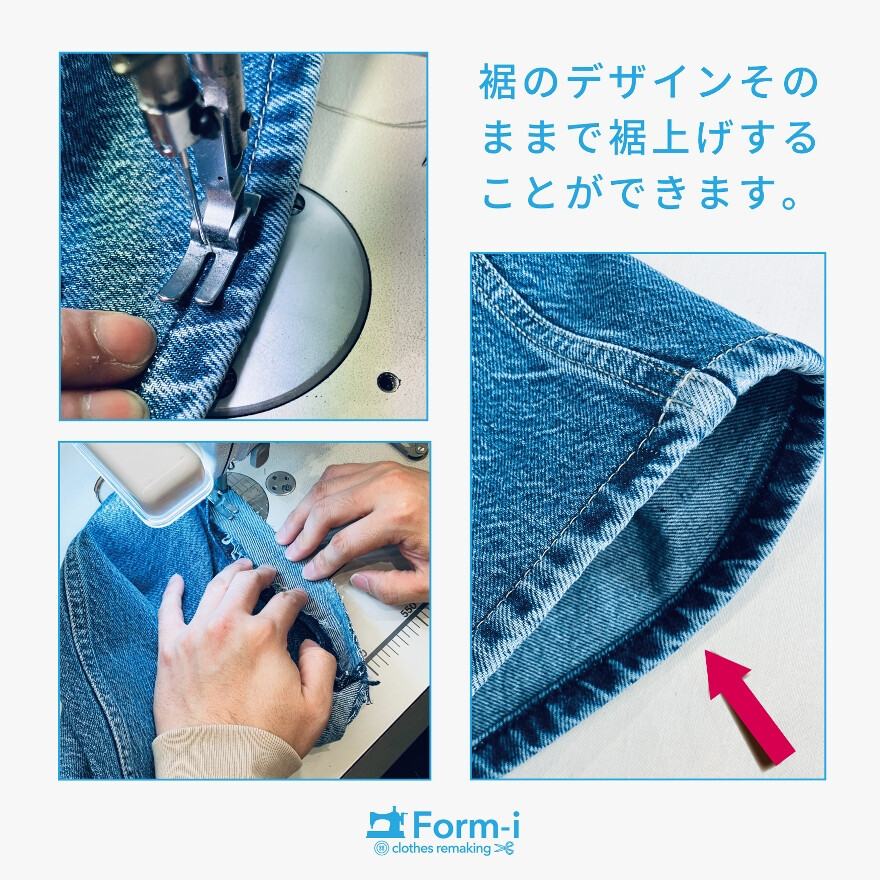 裾のデザインそのままで裾上げすることができます。

550

Form-i
clothes remaking